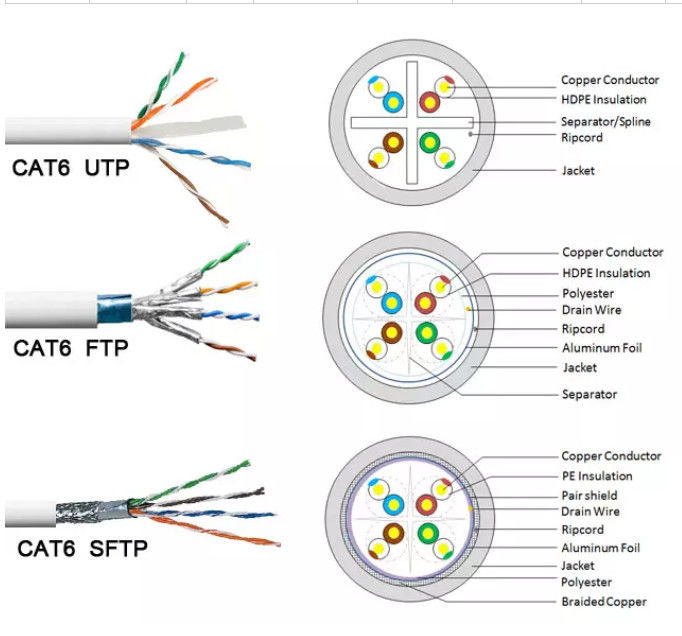 CAT6 UTP

Copper Conductor
HDPE Insulation
Separator/Spline
Ripcord
Jacket

CAT6 FTP

Copper Conductor
HDPE Insulation
Polyester
Drain Wire
Ripcord
Aluminum Foil
Jacket
Separator

CAT6 SFTP

Copper Conductor
PE Insulation
Pair shield
Drain Wire
Ripcord
Aluminum Foil
Jacket
Polyester
Braided Copper